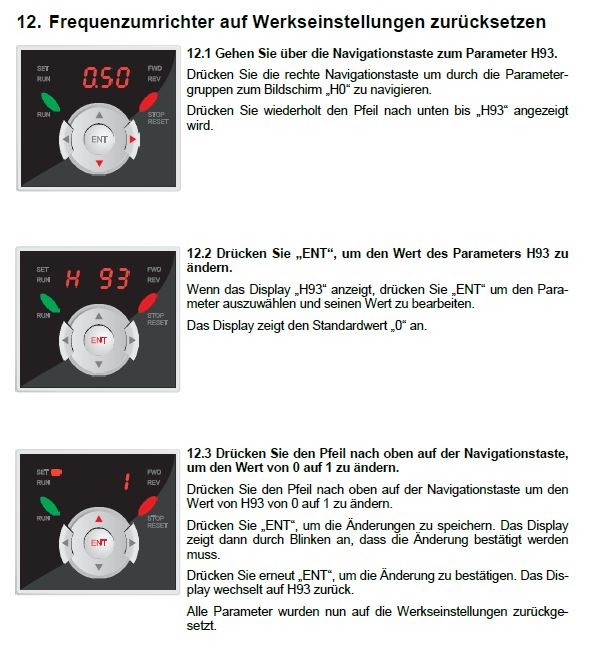 12. Frequenzumrichter auf Werkseinstellungen zurücksetzen

SET
RUN
0.50
FWD
REV
RUN
STOP
RESET
ENT

12.1 Gehen Sie über die Navigationstaste zum Parameter H93.

Drücken Sie die rechte Navigationstaste um durch die Parametergruppen zum Bildschirm „H0“ zu navigieren.

Drücken Sie wiederholt den Pfeil nach unten bis „H93“ angezeigt wird.

SET
RUN
H 93
FWD
REV
RUN
STOP
RESET
ENT

12.2 Drücken Sie „ENT“, um den Wert des Parameters H93 zu ändern.

Wenn das Display „H93“ anzeigt, drücken Sie „ENT“ um den Parameter auszuwählen und seinen Wert zu bearbeiten.

Das Display zeigt den Standardwert „0“ an.

SET
RUN
1
FWD
REV
RUN
STOP
RESET
ENT

12.3 Drücken Sie den Pfeil nach oben auf der Navigationstaste, um den Wert von 0 auf 1 zu ändern.

Drücken Sie den Pfeil nach oben auf der Navigationstaste um den Wert von H93 von 0 auf 1 zu ändern.

Drücken Sie „ENT“, um die Änderungen zu speichern. Das Display zeigt dann durch Blinken an, dass die Änderung bestätigt werden muss.

Drücken Sie erneut „ENT“, um die Änderung zu bestätigen. Das Display wechselt auf H93 zurück.

Alle Parameter wurden nun auf die Werkseinstellungen zurückgesetzt.