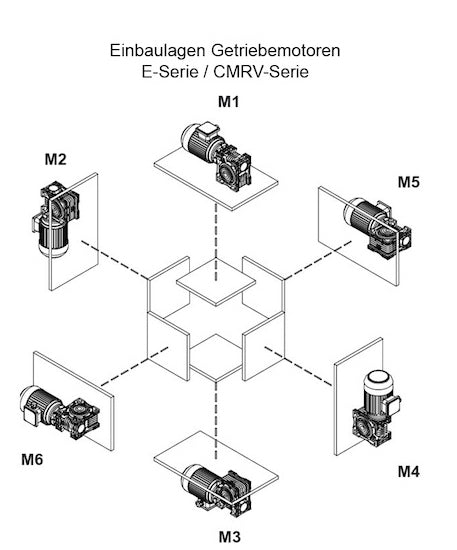 Einbaulagen Getriebemotoren
E-Serie / CMRV-Serie

M1

M2

M5

M6

M4

M3