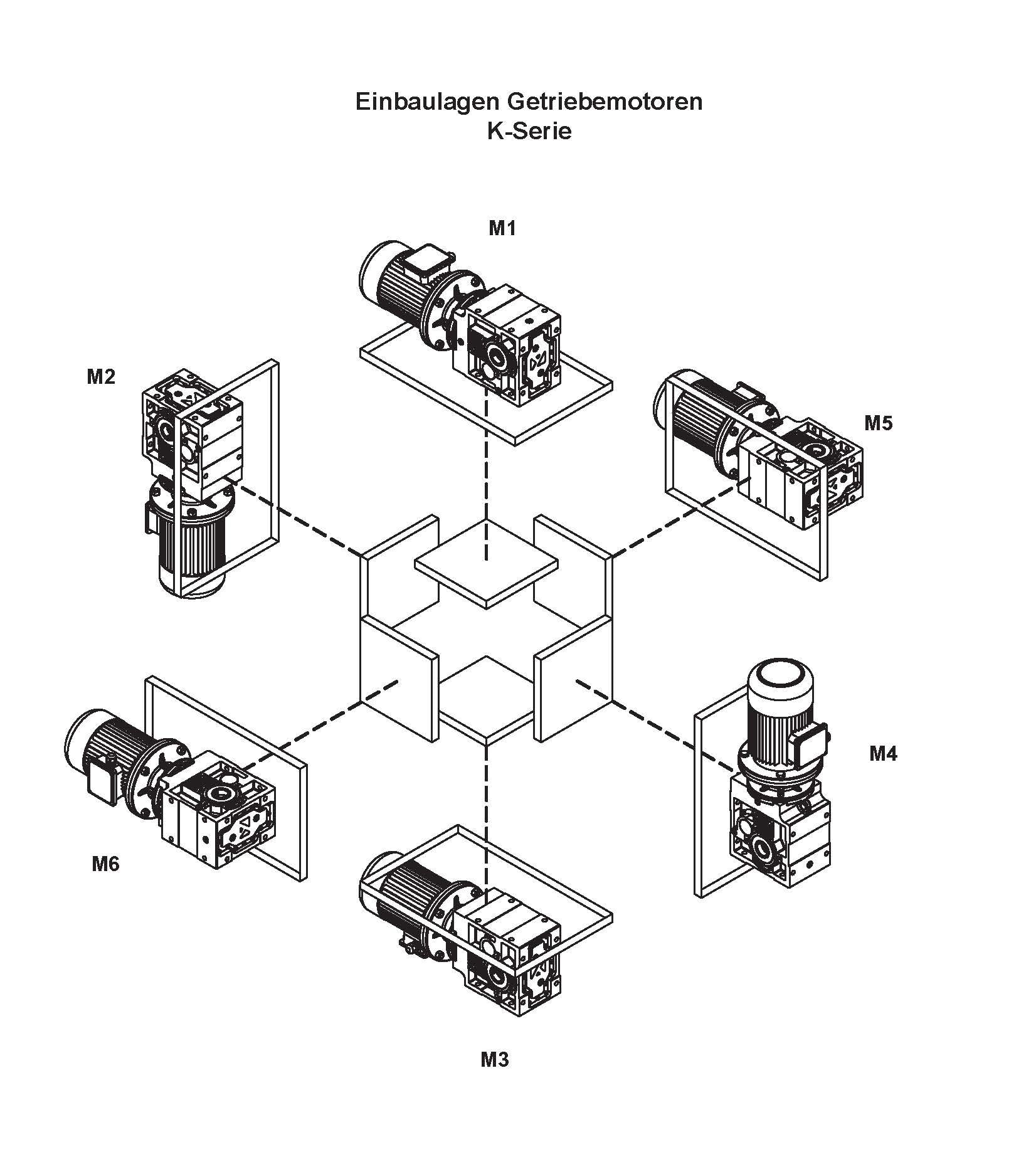 Einbaulagen Getriebemotoren
K-Serie

M1

M2

M5

M4

M6

M3