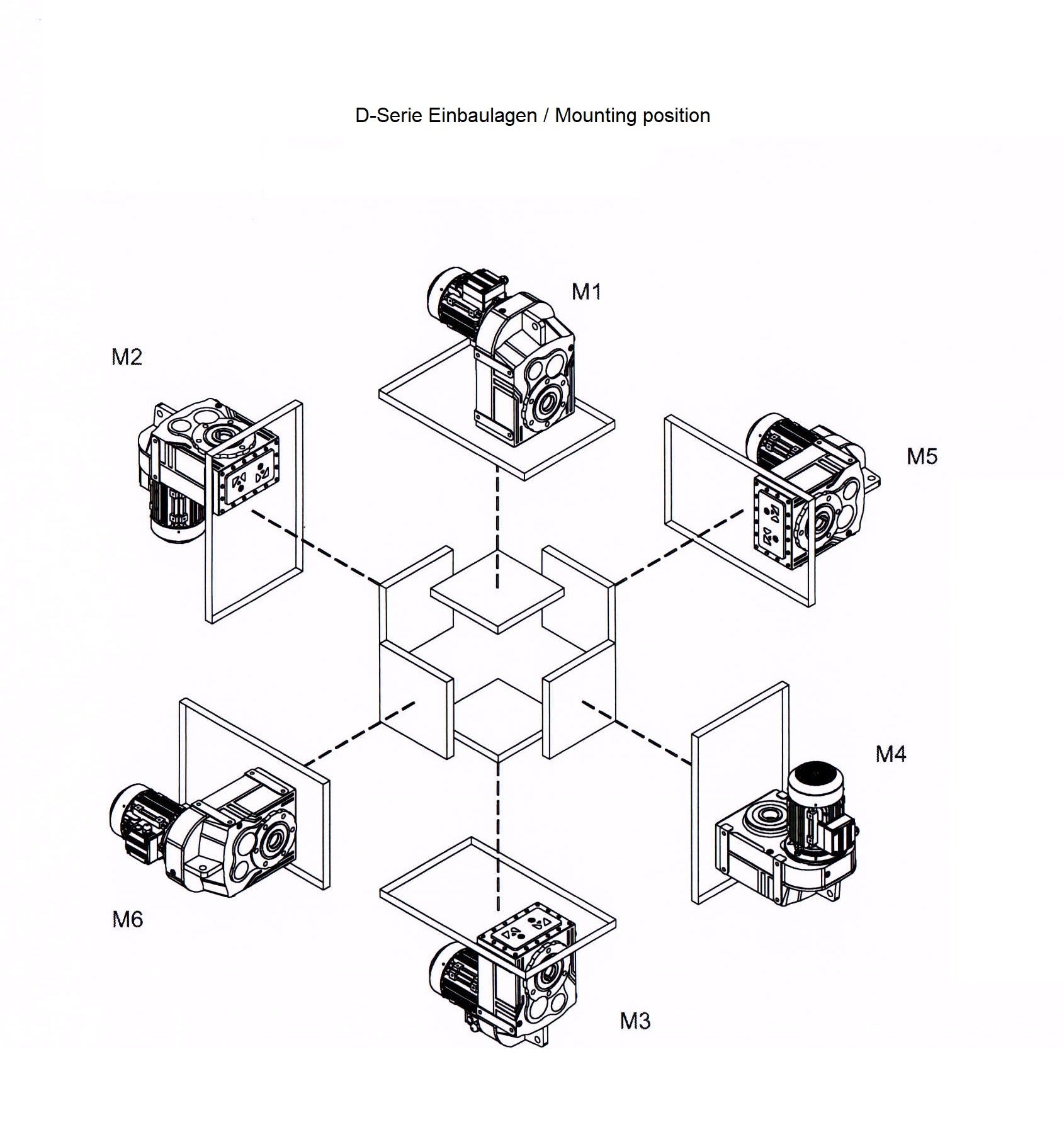 D-Serie Einbaulagen / Mounting position

M1

M2

M5

M4

M6

M3