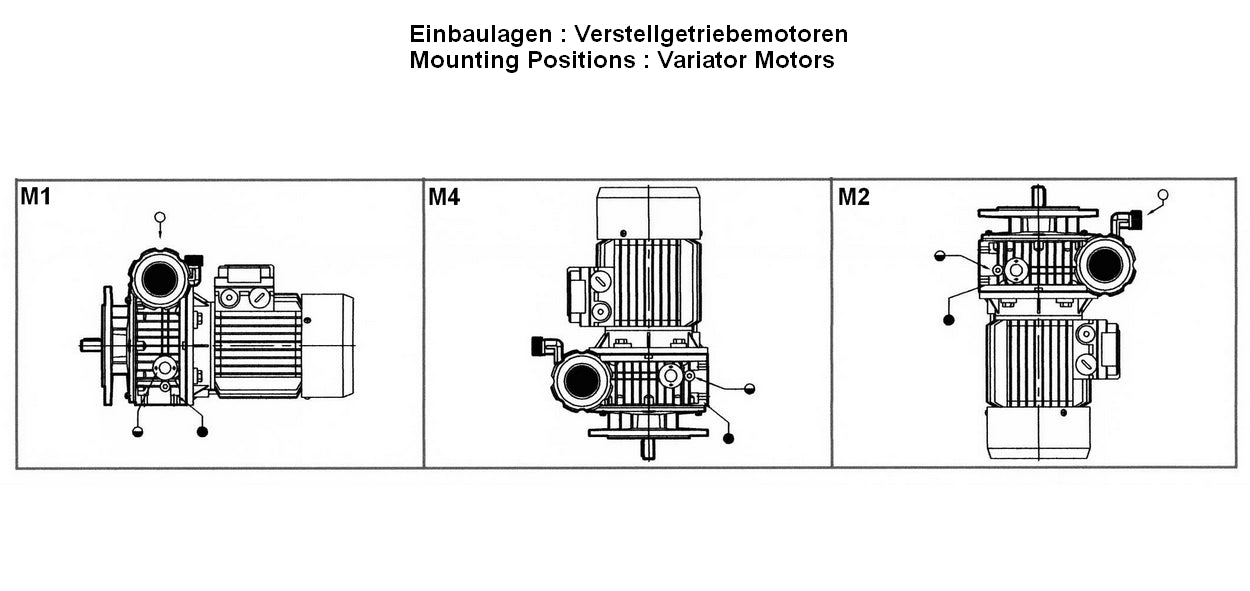 Einbaulagen : Verstellgetriebemotoren
Mounting Positions : Variator Motors

M1

M4

M2