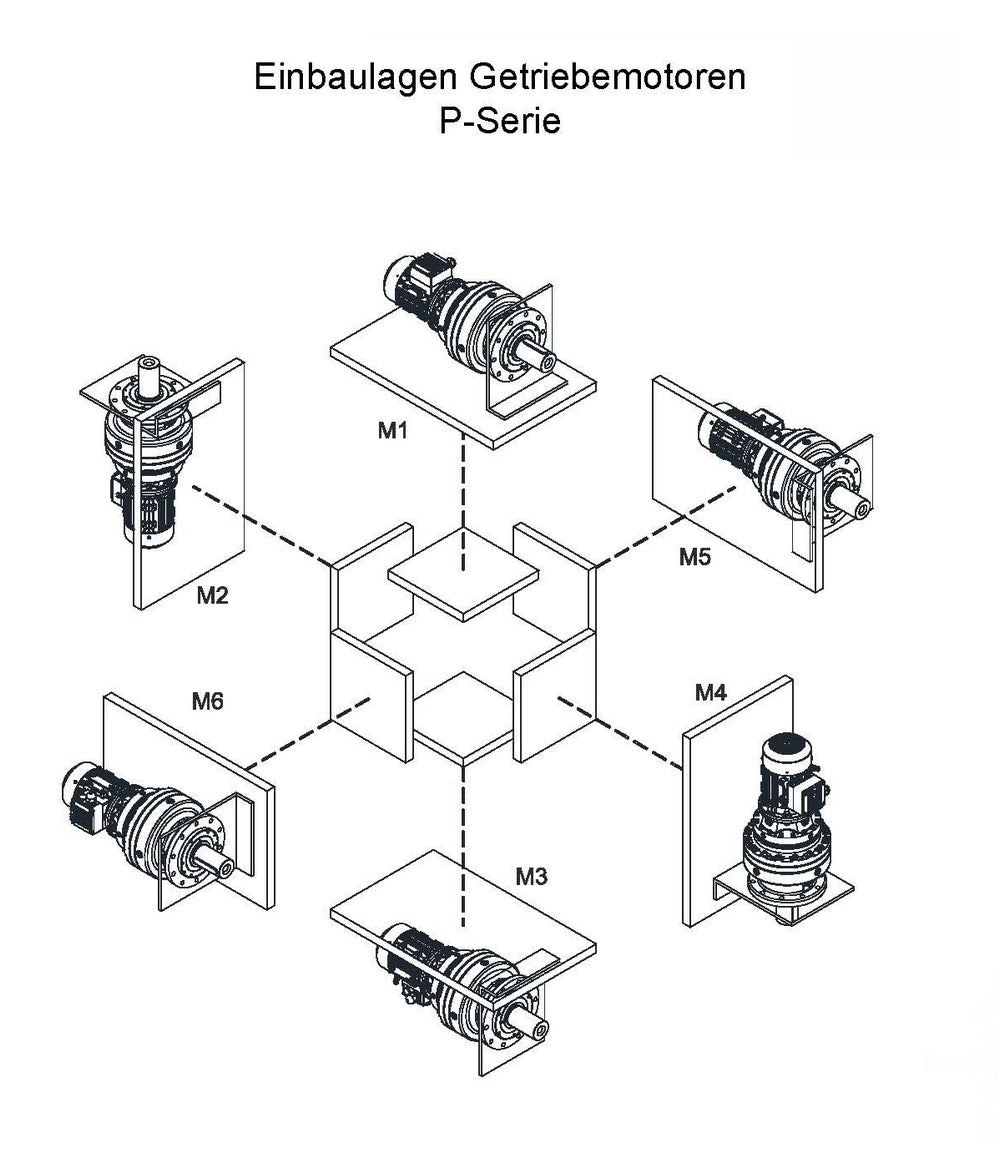 Einbaulagen Getriebemotoren
P-Serie

M1

M2

M5

M6

M4

M3